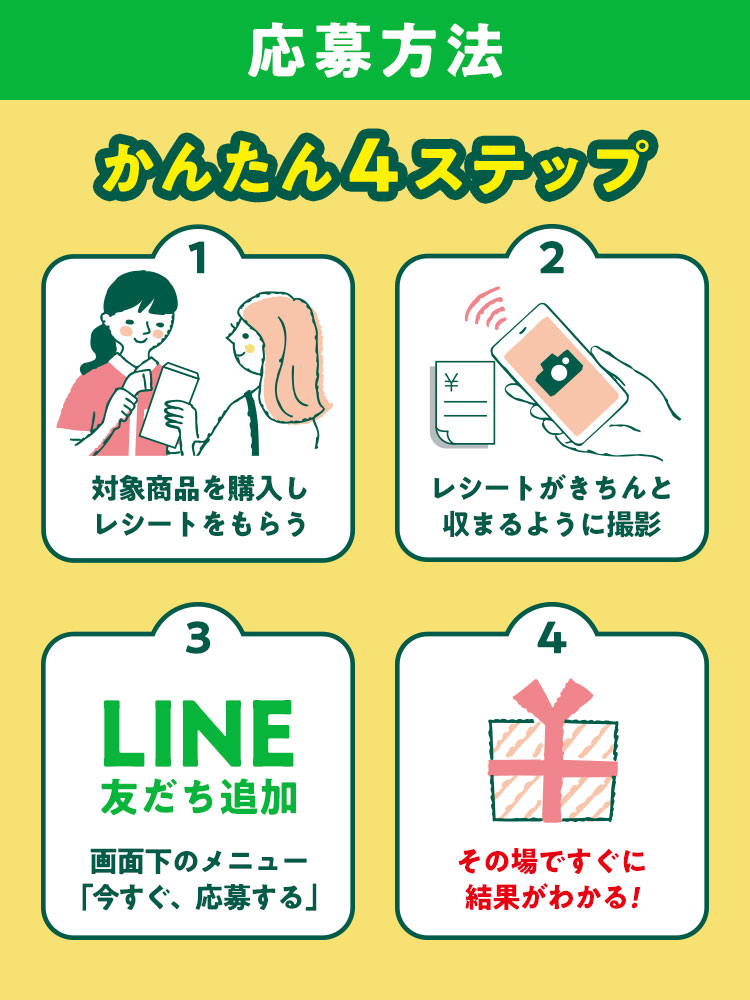 応募方法

かんたん4ステップ

1
対象商品を購入しレシートをもらう

2
¥
レシートがきちんと収まるように撮影

3
LINE
友だち追加
画面下のメニュー「今すぐ、応募する」

4
その場ですぐに結果がわかる!