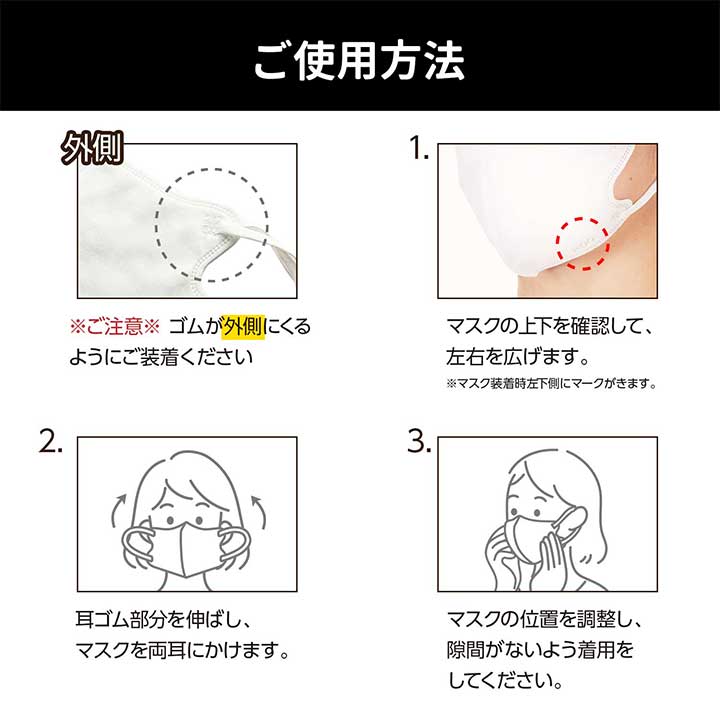 ご使用方法

外側

※ご注意※ ゴムが外側にくるようにご装着ください

1.

マスクの上下を確認して、左右を広げます。

※マスク装着時左下側にマークがきます。

2.

耳ゴム部分を伸ばし、マスクを両耳にかけます。

3.

マスクの位置を調整し、隙間がないよう着用をしてください。