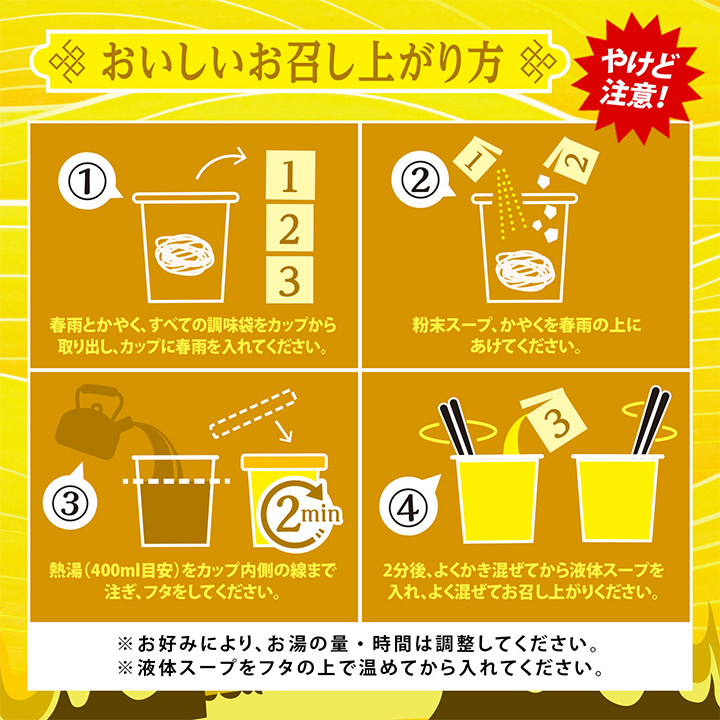 おいしいお召し上がり方

やけど注意!

①

1
2
3

春雨とかやく、すべての調味袋をカップから取り出し、カップに春雨を入れてください。

②

1
2

粉末スープ、かやくを春雨の上にあけてください。

③

2min

熱湯（400ml目安）をカップ内側の線まで注ぎ、フタをしてください。

④

3

2分後、よくかき混ぜてから液体スープを入れ、よく混ぜてお召し上がりください。

※お好みにより、お湯の量・時間は調整してください。
※液体スープをフタの上で温めてから入れてください。