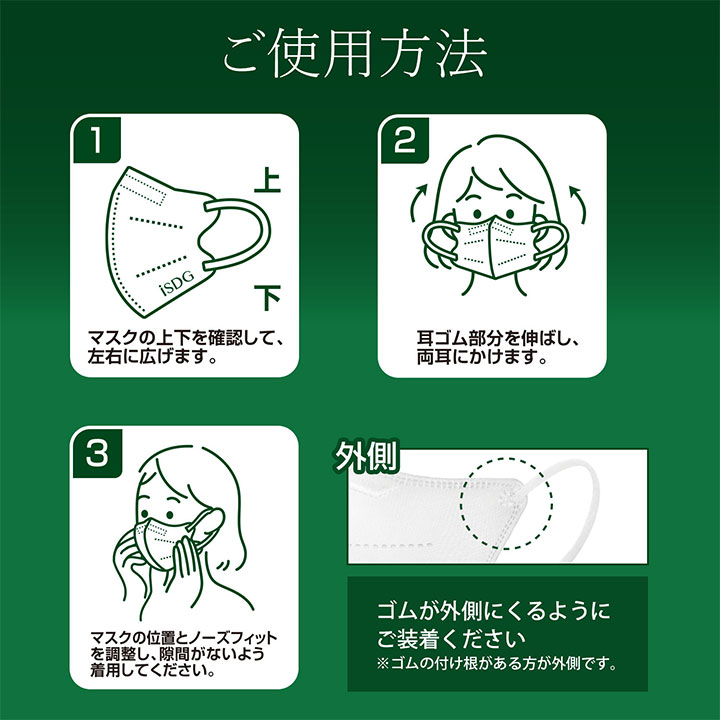 ご使用方法

1

上

iSDG

下

マスクの上下を確認して、左右に広げます。

2

耳ゴム部分を伸ばし、両耳にかけます。

3

マスクの位置とノーズフィットを調整し、隙間がないよう着用してください。

外側

ゴムが外側にくるようにご装着ください
※ゴムの付け根がある方が外側です。