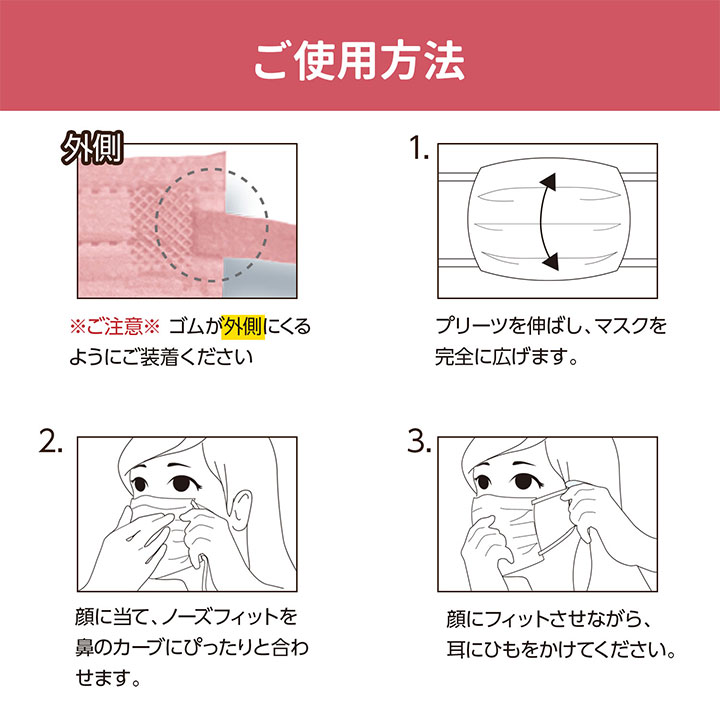 ご使用方法

外側

※ご注意※ ゴムが外側にくるようにご装着ください

1.

プリーツを伸ばし、マスクを完全に広げます。

2.

顔に当て、ノーズフィットを鼻のカーブにぴったりと合わせます。

3.

顔にフィットさせながら、耳にひもをかけてください。